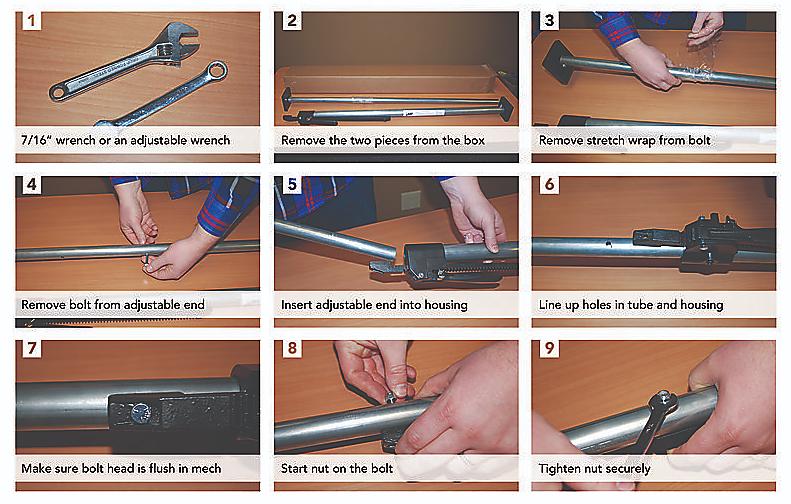 1
7/16" wrench or an adjustable wrench

2
Remove the two pieces from the box

3
Remove stretch wrap from bolt

4
Remove bolt from adjustable end

5
Insert adjustable end into housing

6
Line up holes in tube and housing

7
Make sure bolt head is flush in mech

8
Start nut on the bolt

9
Tighten nut securely