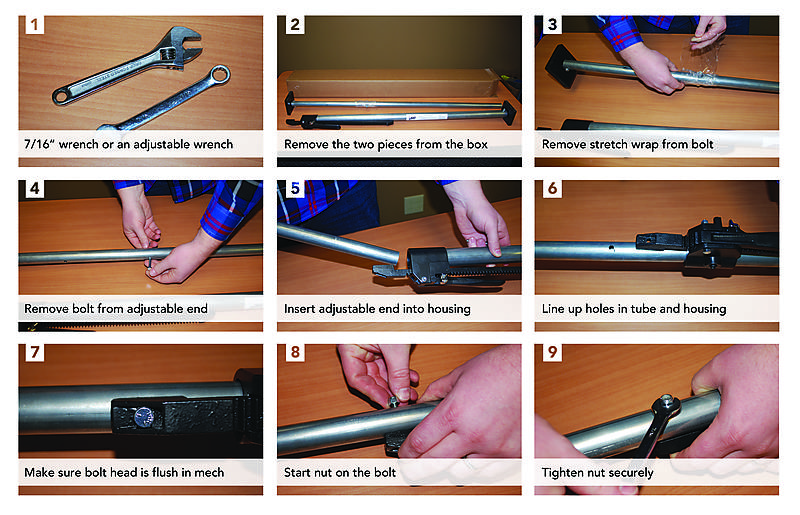 1
7/16" wrench or an adjustable wrench

2
Remove the two pieces from the box

3
Remove stretch wrap from bolt

4
Remove bolt from adjustable end

5
Insert adjustable end into housing

6
Line up holes in tube and housing

7
Make sure bolt head is flush in mech

8
Start nut on the bolt

9
Tighten nut securely