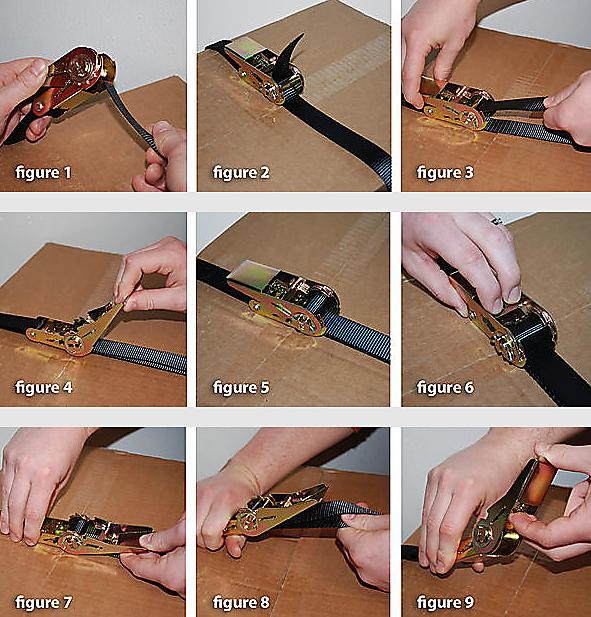 figure 1

figure 2

figure 3

figure 4

figure 5

figure 6

figure 7

figure 8

figure 9